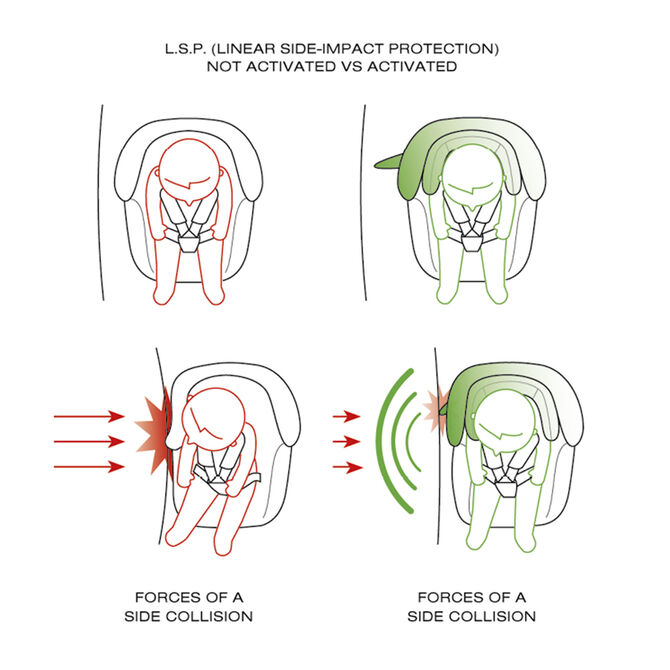 L.S.P. (LINEAR SIDE-IMPACT PROTECTION)
NOT ACTIVATED VS ACTIVATED

FORCES OF A
SIDE COLLISION

FORCES OF A
SIDE COLLISION